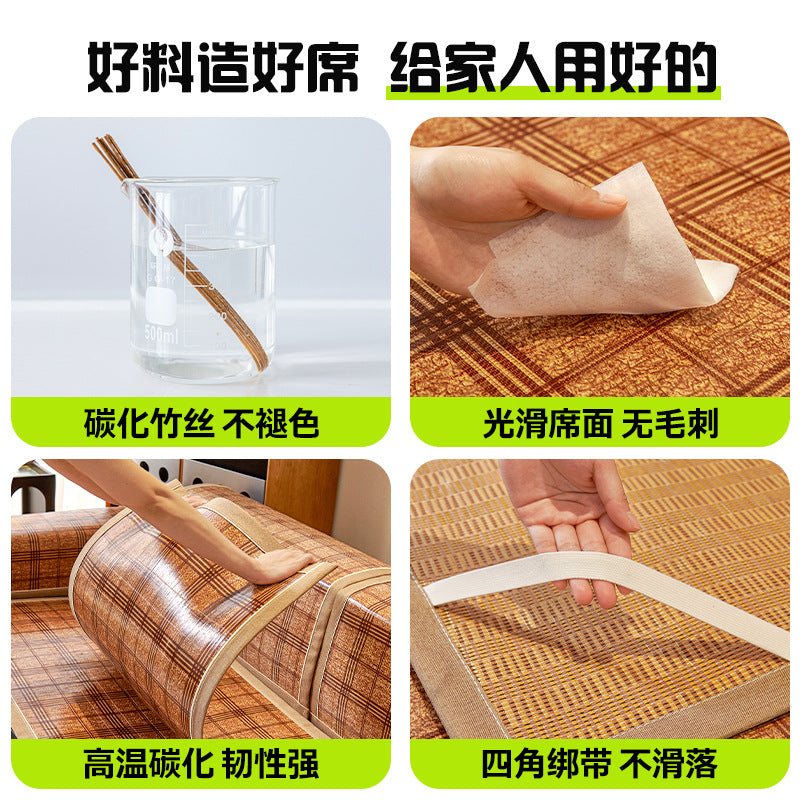 好料造好席 给家人用好的

500ml

碳化竹丝 不褪色

光滑席面 无毛刺

高温碳化 韧性强

四角绑带 不滑落