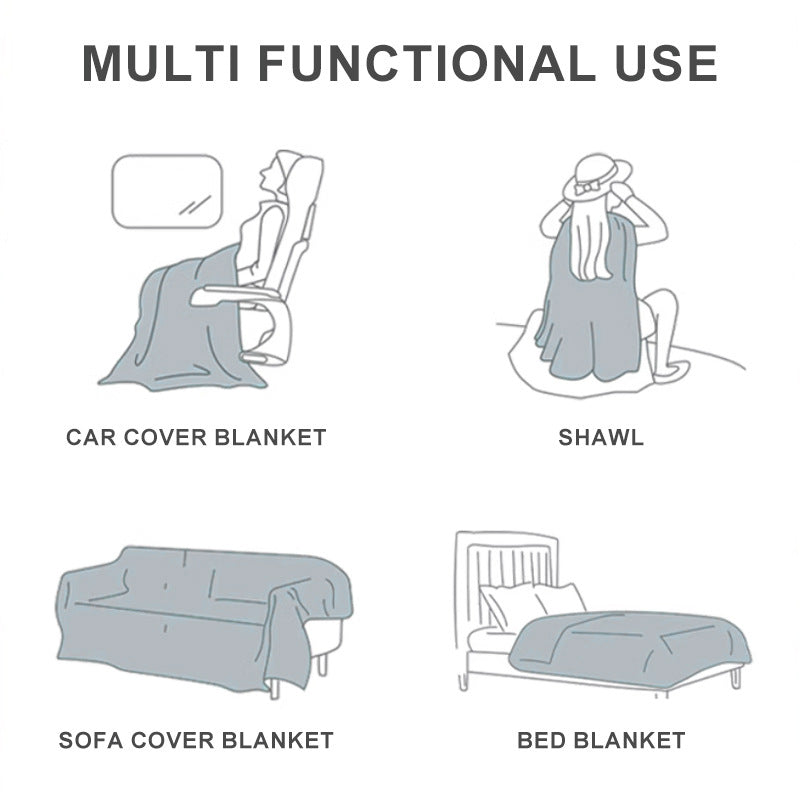 MULTI FUNCTIONAL USE

CAR COVER BLANKET

SHAWL

SOFA COVER BLANKET

BED BLANKET