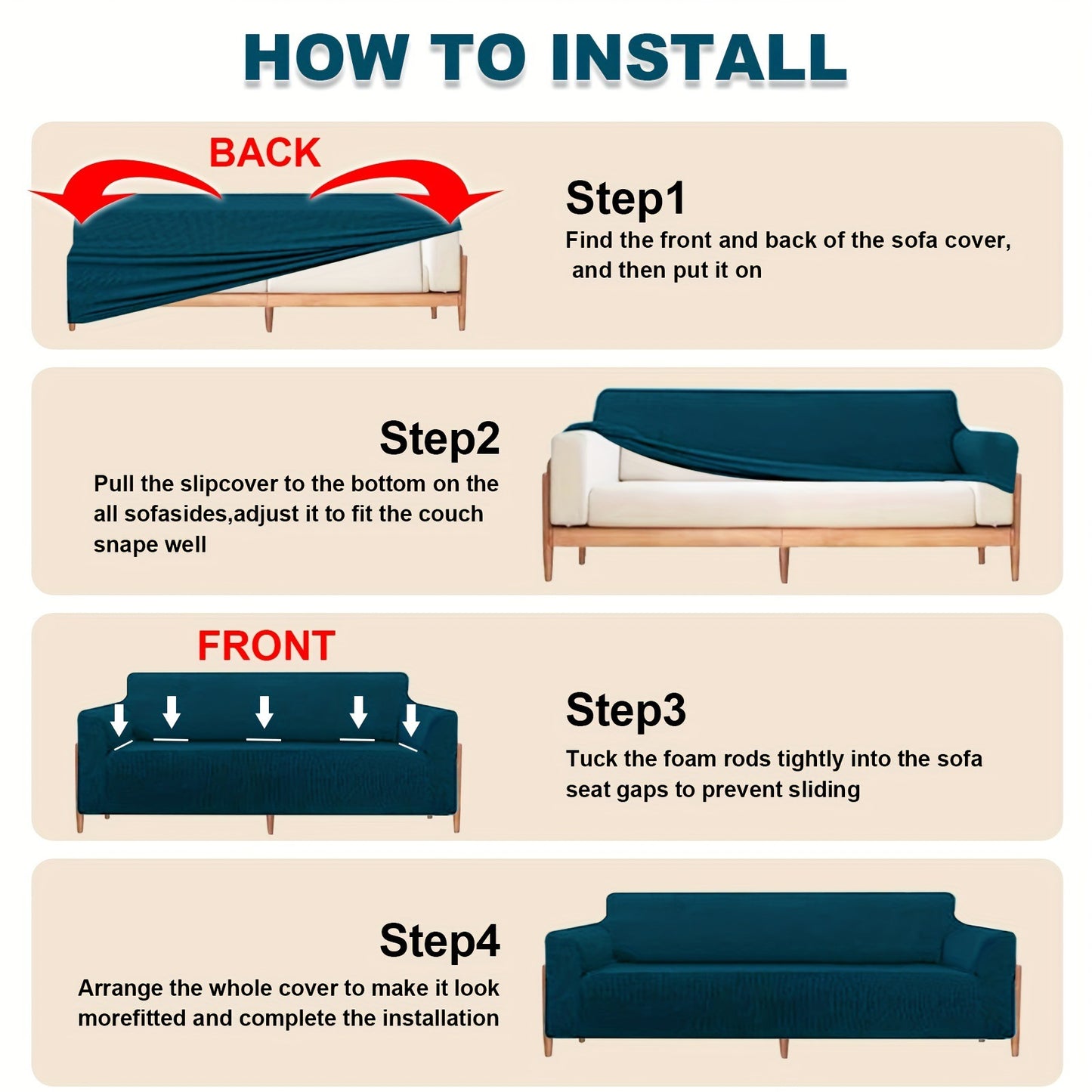 HOW TO INSTALL

BACK

Step1
Find the front and back of the sofa cover, and then put it on

Step2
Pull the slipcover to the bottom on the all sofasides,adjust it to fit the couch snape well

FRONT

Step3
Tuck the foam rods tightly into the sofa seat gaps to prevent sliding

Step4
Arrange the whole cover to make it look morefitted and complete the installation